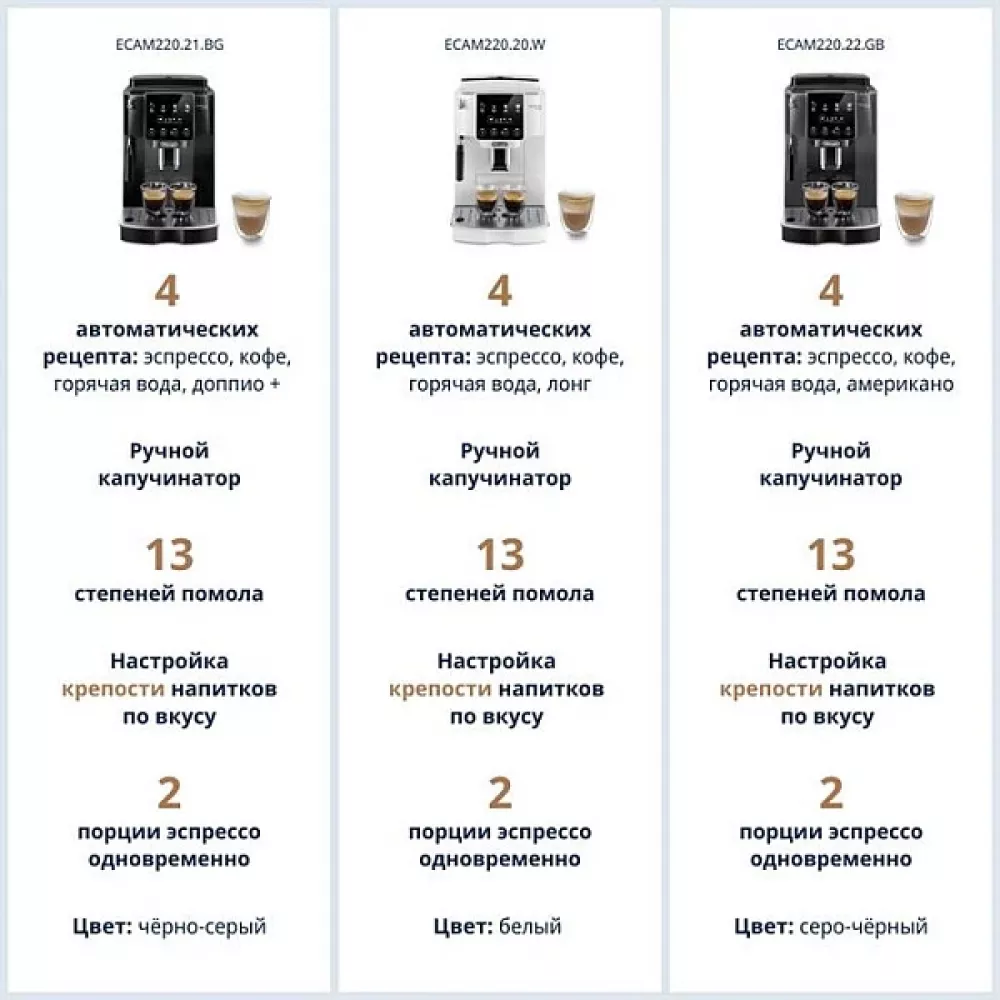 ECAM220.21.BG

4
автоматических рецепта: эспрессо, кофе, горячая вода, доппио +

Ручной капучинатор

13
степеней помола

Настройка крепости напитков по вкусу

2
порции эспрессо одновременно

Цвет: чёрно-серый

ECAM220.20.W

4
автоматических рецепта: эспрессо, кофе, горячая вода, лонг

Ручной капучинатор

13
степеней помола

Настройка крепости напитков по вкусу

2
порции эспрессо одновременно

Цвет: белый

ECAM220.22.GB

4
автоматических рецепта: эспрессо, кофе, горячая вода, американо

Ручной капучинатор

13
степеней помола

Настройка крепости напитков по вкусу

2
порции эспрессо одновременно

Цвет: серо-чёрный