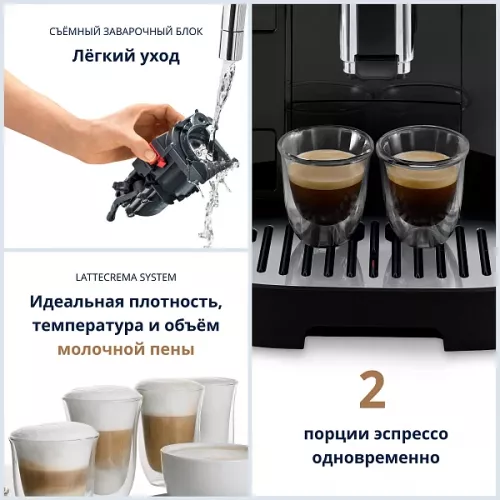 СЪЁМНЫЙ ЗАВАРОЧНЫЙ БЛОК

Лёгкий уход

LATTECREMA SYSTEM

Идеальная плотность, температура и объём молочной пены

2

порции эспрессо одновременно