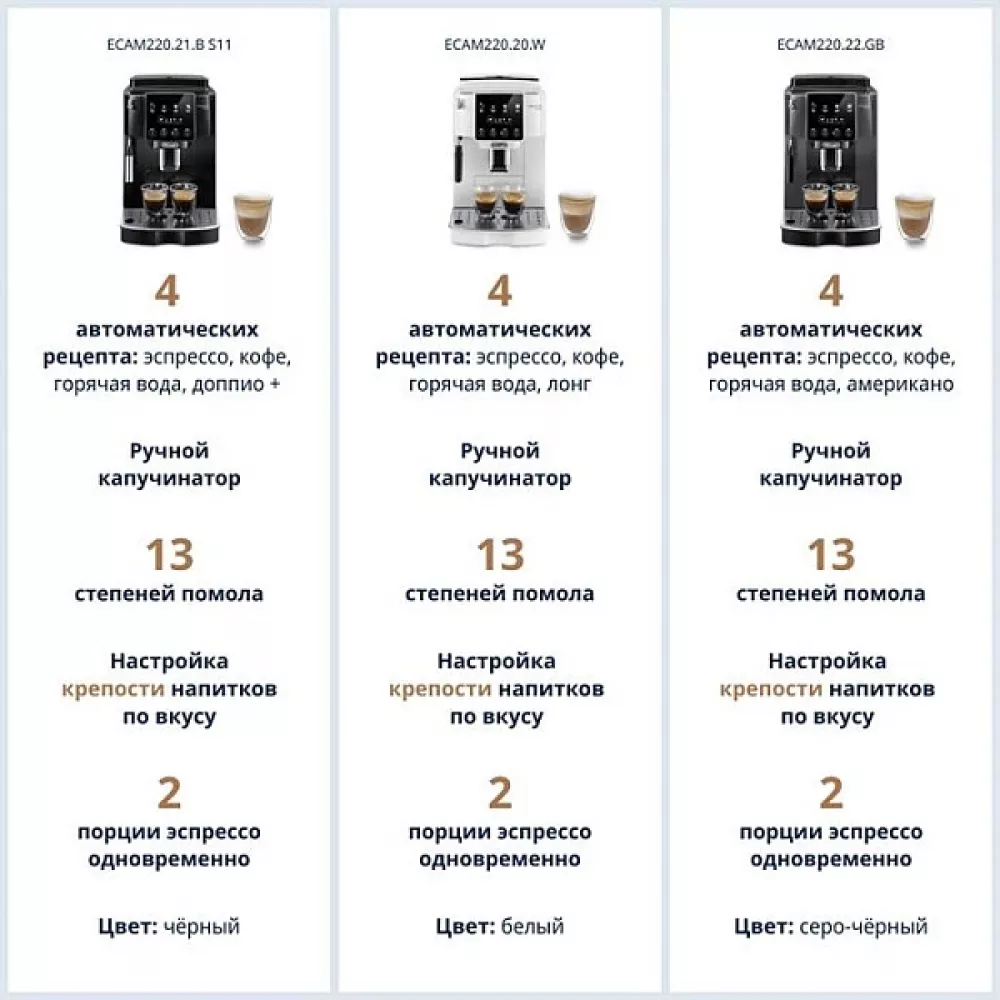 ECAM220.21.B S11

4

автоматических рецепта: эспрессо, кофе, горячая вода, доппио +

Ручной капучинатор

13

степеней помола

Настройка крепости напитков по вкусу

2

порции эспрессо одновременно

Цвет: чёрный

ECAM220.20.W

4

автоматических рецепта: эспрессо, кофе, горячая вода, лонг

Ручной капучинатор

13

степеней помола

Настройка крепости напитков по вкусу

2

порции эспрессо одновременно

Цвет: белый

ECAM220.22.GB

4

автоматических рецепта: эспрессо, кофе, горячая вода, американо

Ручной капучинатор

13

степеней помола

Настройка крепости напитков по вкусу

2

порции эспрессо одновременно

Цвет: серо-чёрный